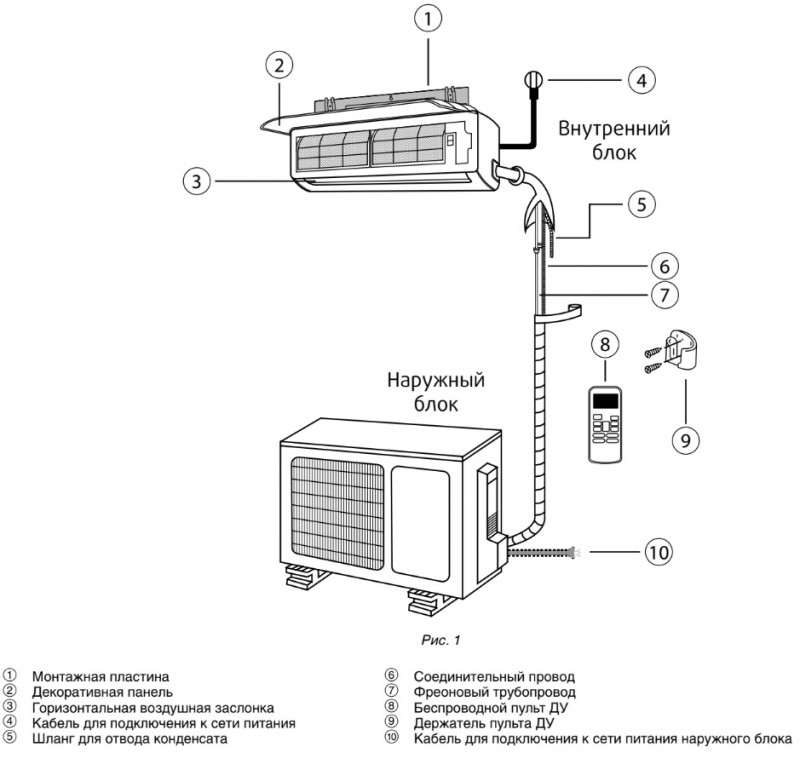 1
2
4
Внутренний блок
3
5
6
7
8
Наружный блок
9
10

Рис. 1

① Монтажная пластина
② Декоративная панель
③ Горизонтальная воздушная заслонка
④ Кабель для подключения к сети питания
⑤ Шланг для отвода конденсата

⑥ Соединительный провод
⑦ Фреоновый трубопровод
⑧ Беспроводной пульт ДУ
⑨ Держатель пульта ДУ
⑩ Кабель для подключения к сети питания наружного блока